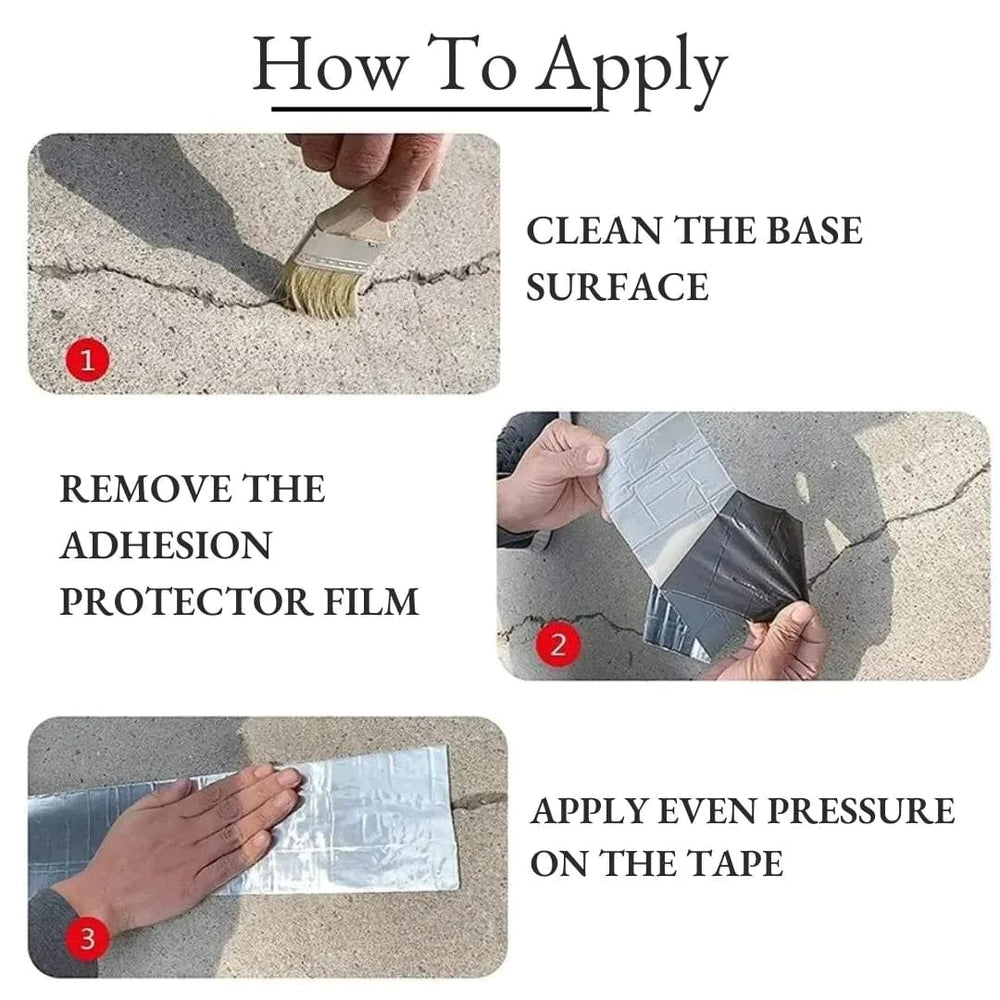 How To Apply

1

CLEAN THE BASE SURFACE

REMOVE THE ADHESION PROTECTOR FILM

2

3

APPLY EVEN PRESSURE ON THE TAPE